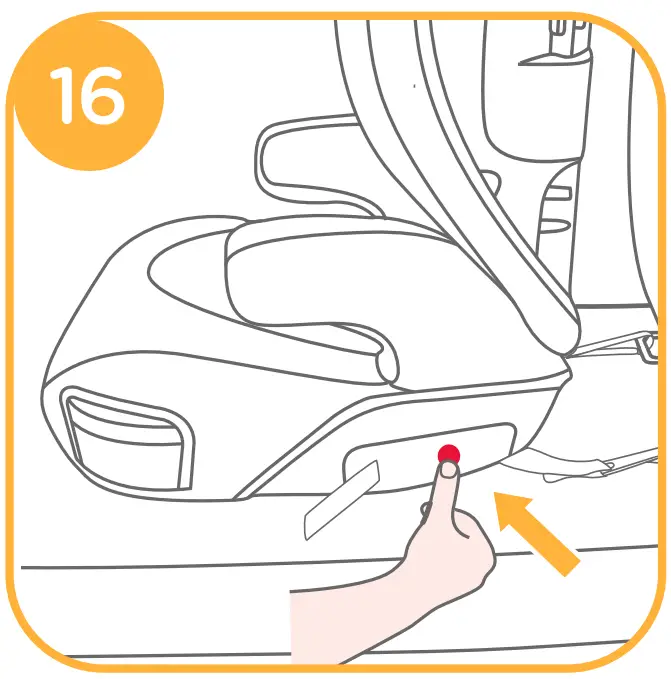 16