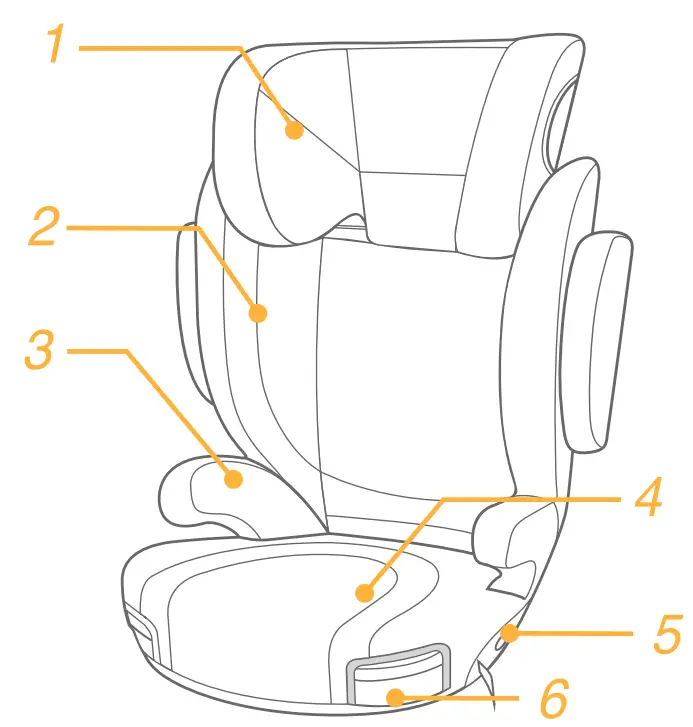 1
2
3
4
5
6