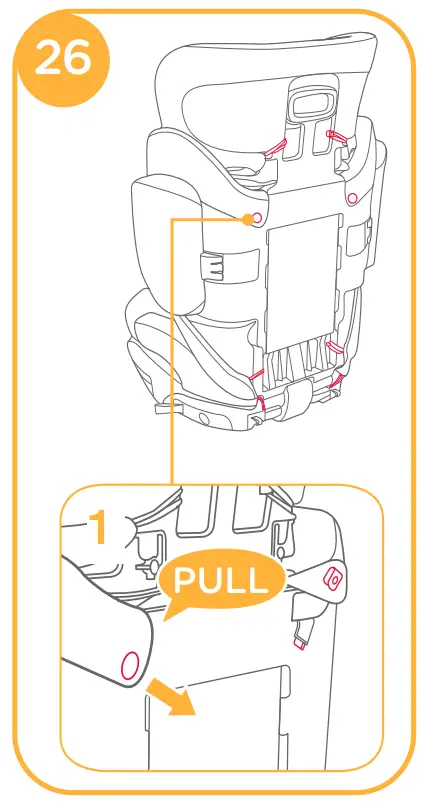 26

1

PULL