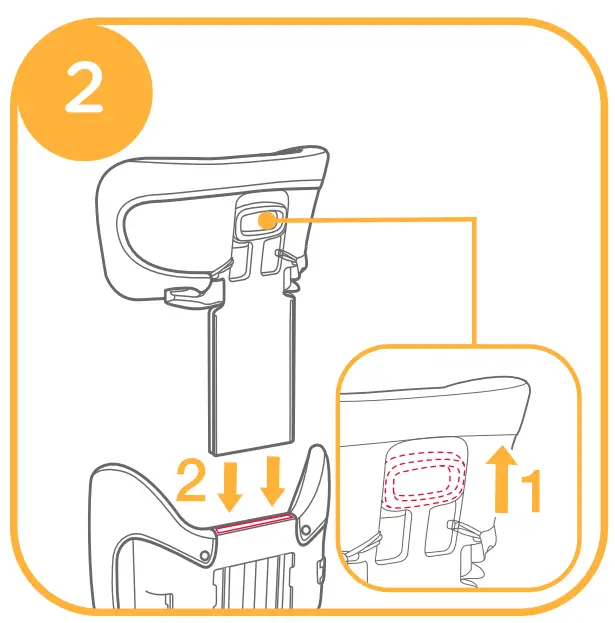 2

2

1