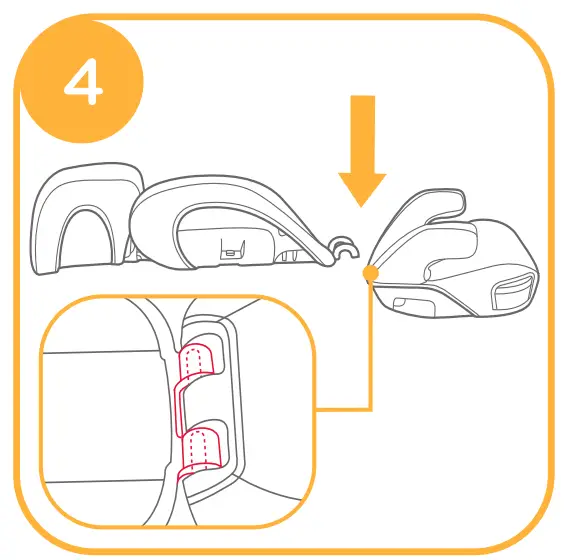 4