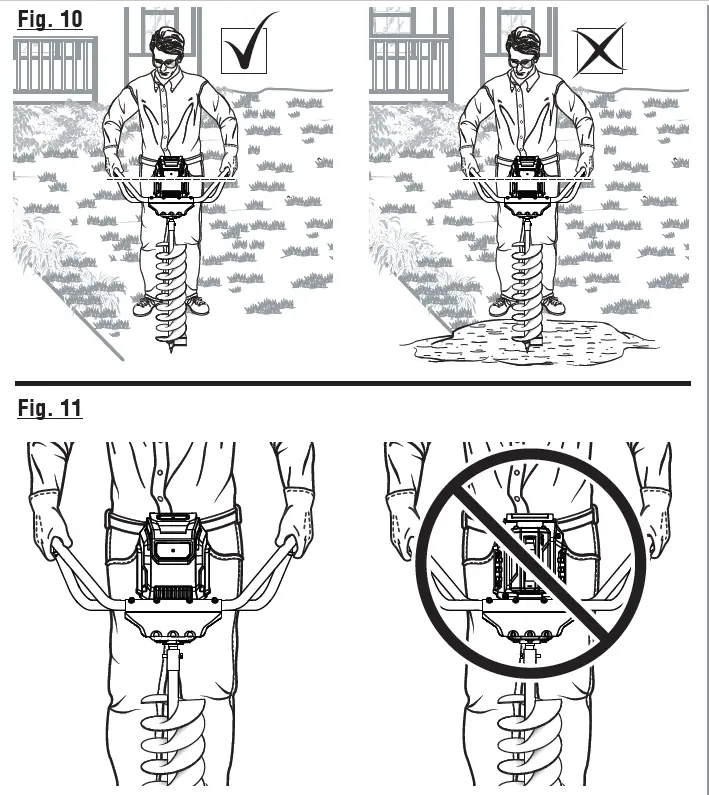 Fig. 10

Fig. 11