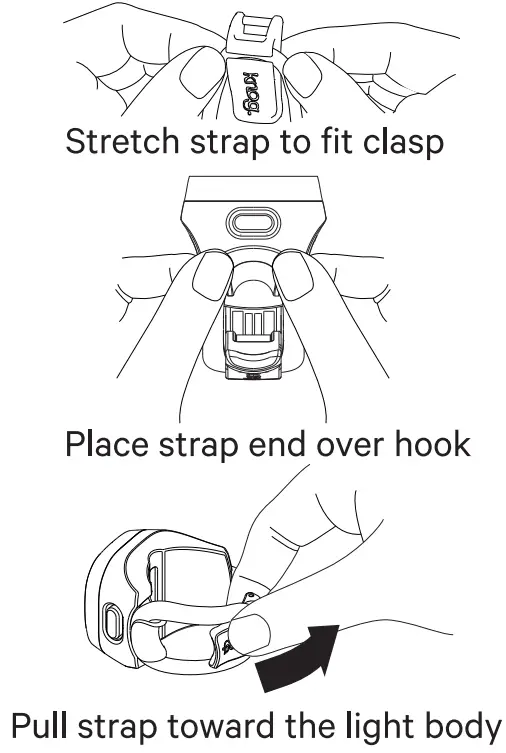 knog.

Stretch strap to fit clasp

Place strap end over hook

Pull strap toward the light body