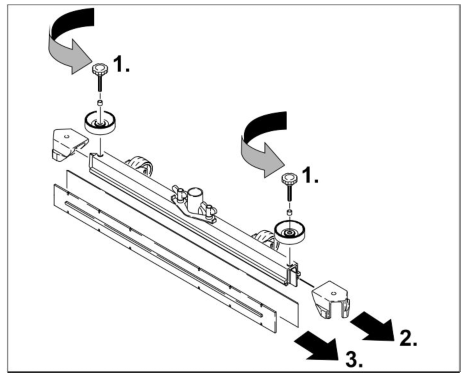 1.
1.
2.
3.