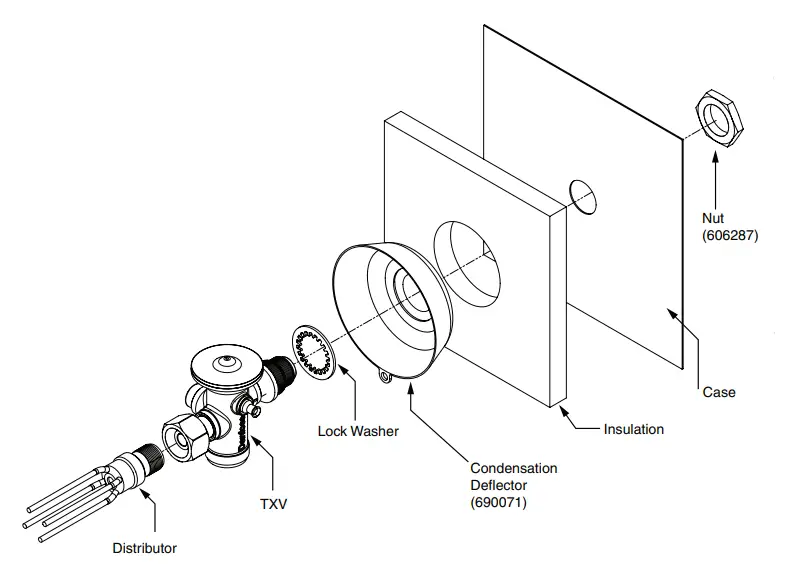 Nut
(606287)

Case

Insulation

Lock Washer

Condensation
Deflector
(690071)

TXV

Distributor