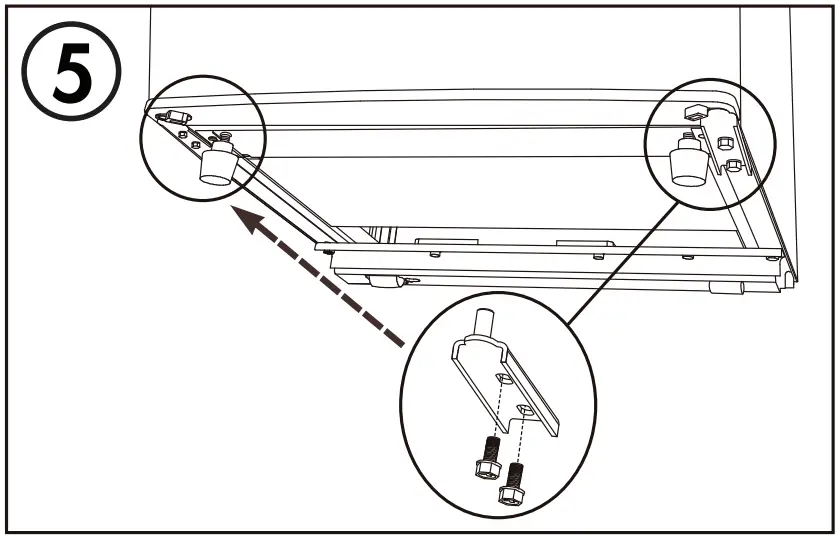 5