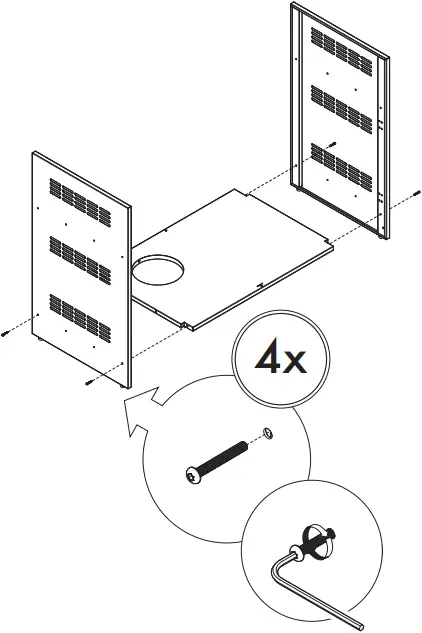 4x