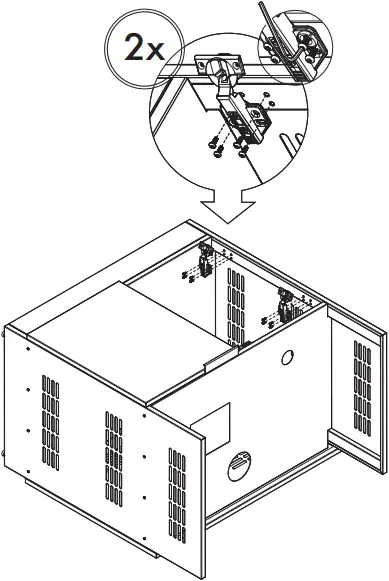 2x