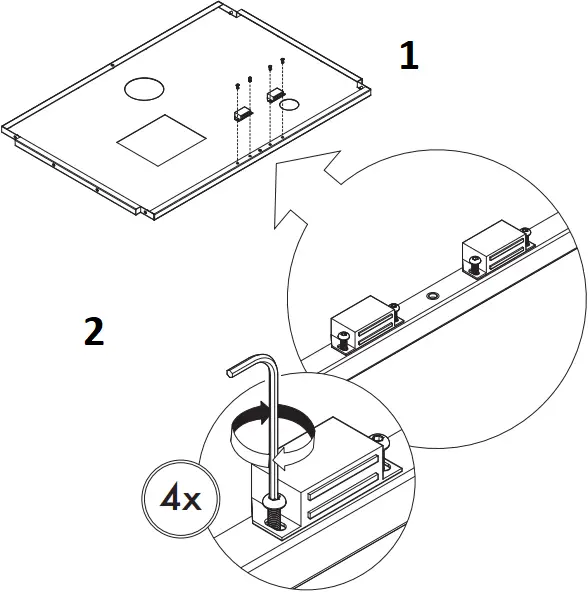 1

2

4x