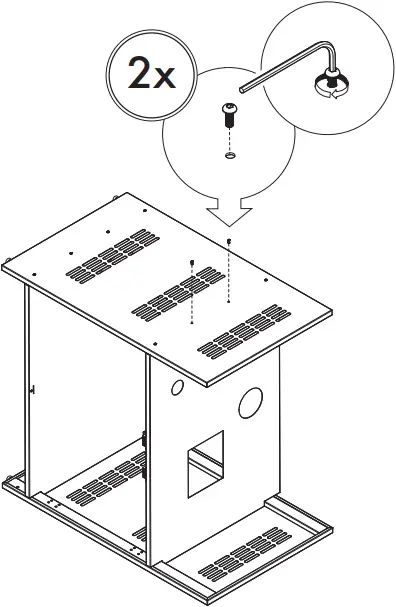 2x