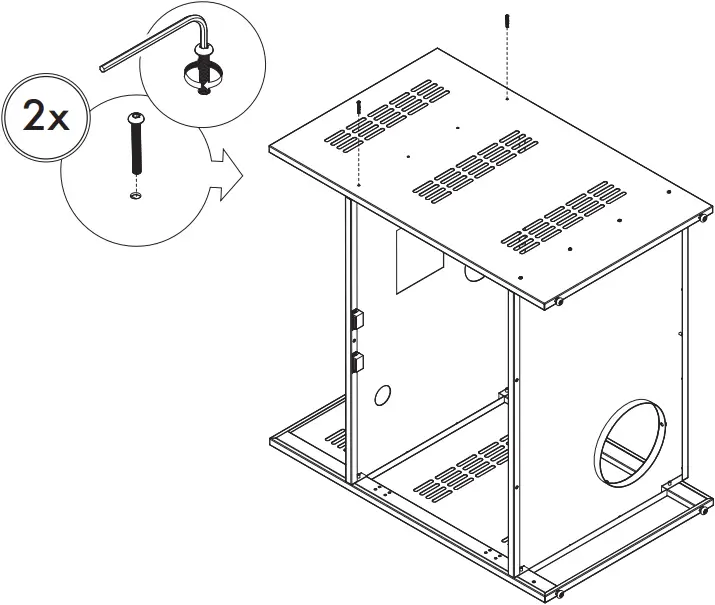 2x