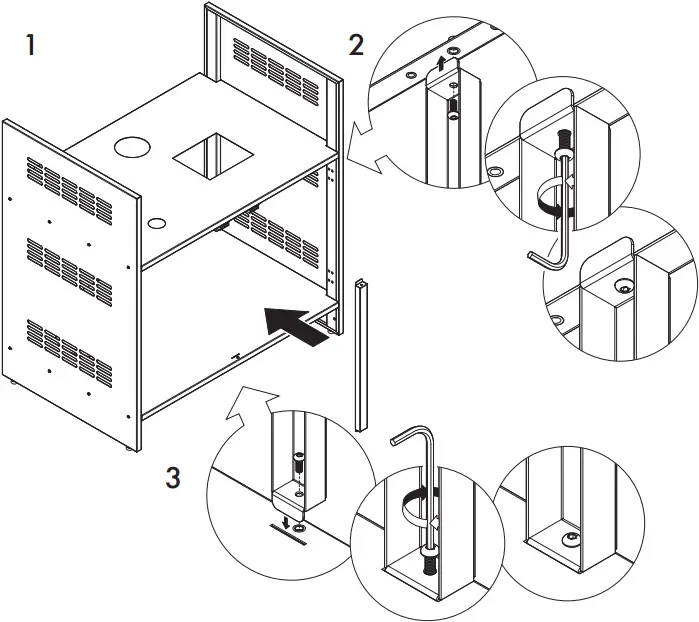 1

2

3