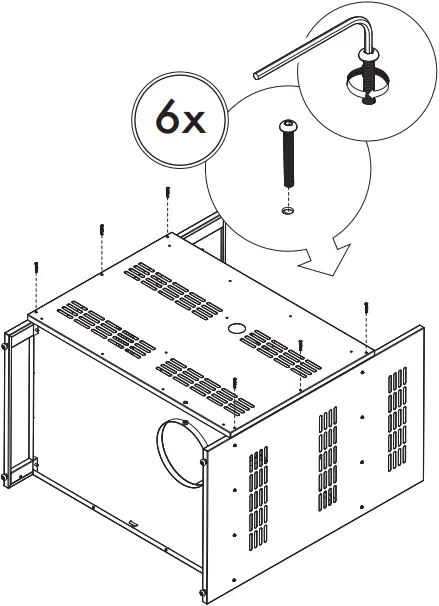 6x