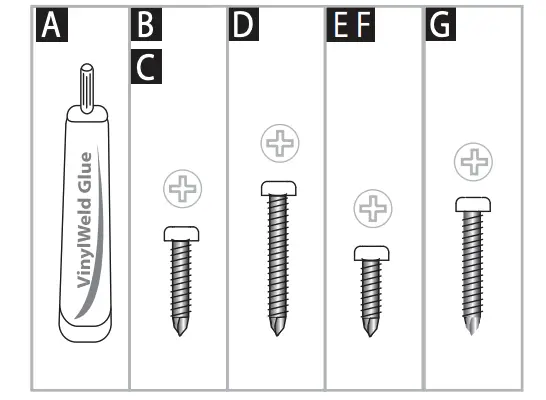 A
VinylWeld Glue

B
C

D

E F

G