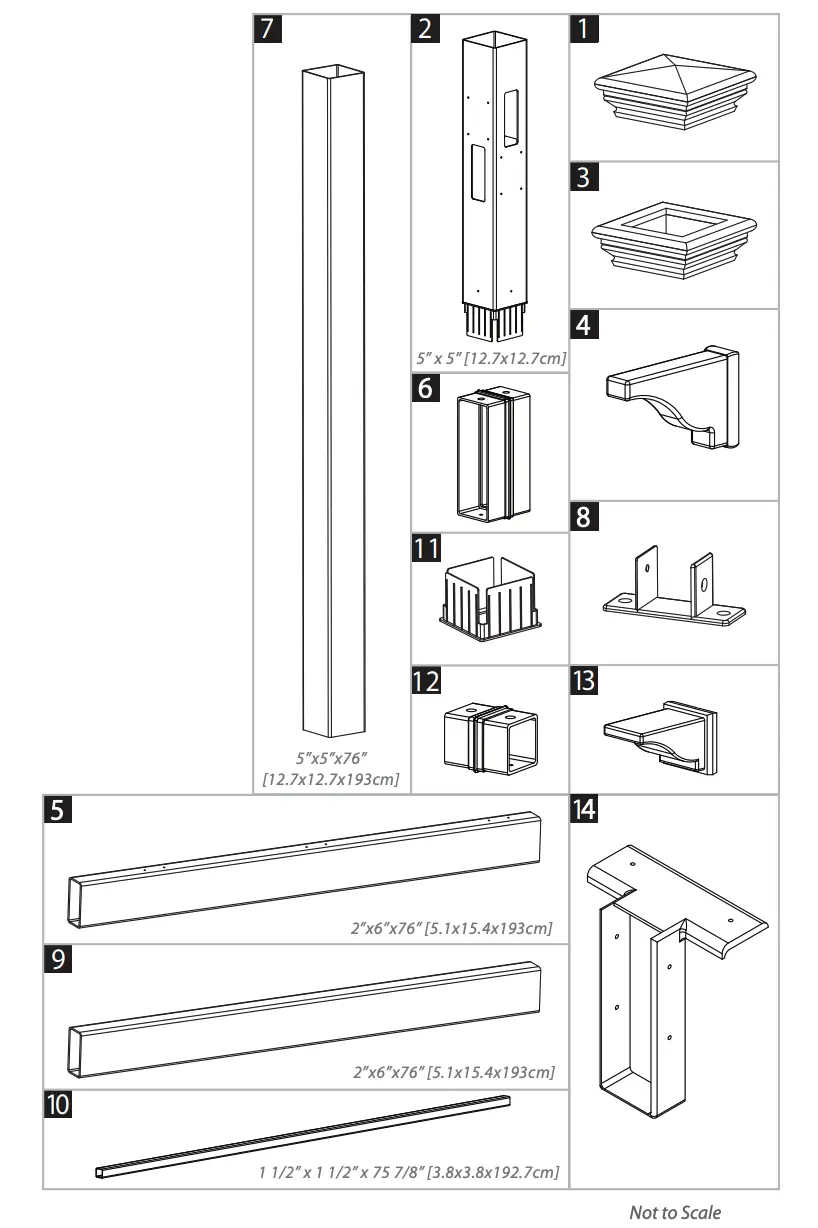 7

5"x5"x76"
[12.7x12.7x193cm]

2

5" x 5" [12.7x12.7cm]

6

11

12

1

3

4

8

13

5

2"x6"x76" [5.1x15.4x193cm]

9

2"x6"x76" [5.1x15.4x193cm]

10

1 1/2" x 1 1/2" x 75 7/8" [3.8x3.8x192.7cm]

14

Not to Scale