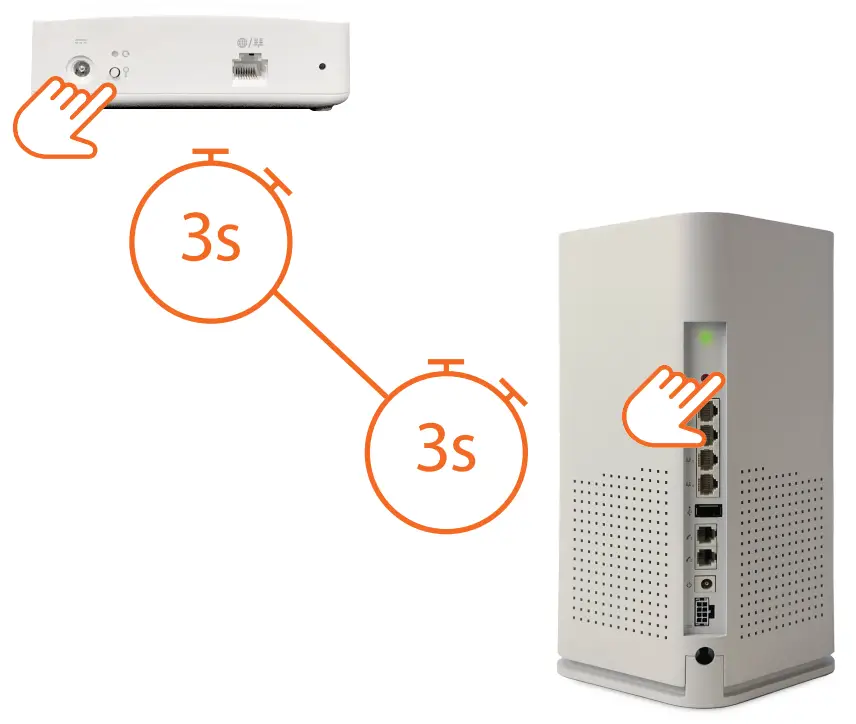 3s

3s