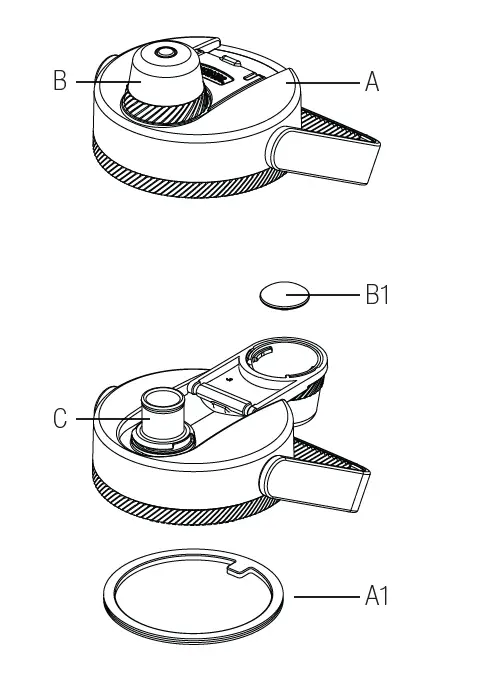 B
A
B1
C
A1