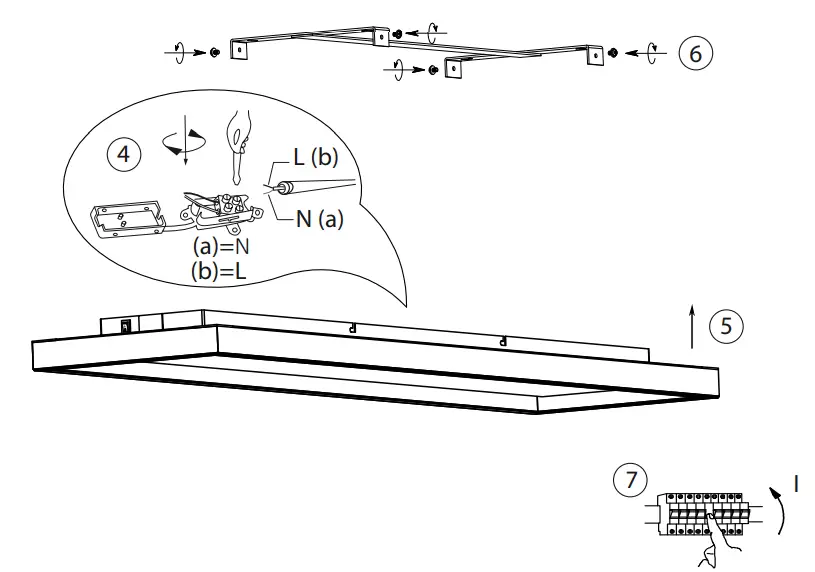 6

4

L (b)

N (a)

(a)=N
(b)=L

5

7

I