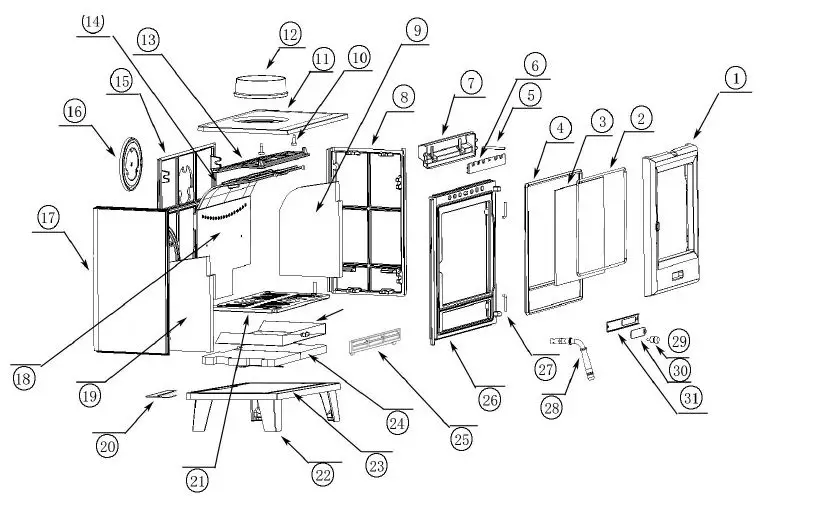 14
13
12
11
10
9
8
7
6
5
4
3
2
1
15
16
17
18
19
20
21
22
23
24
25
26
27
28
29
30
31