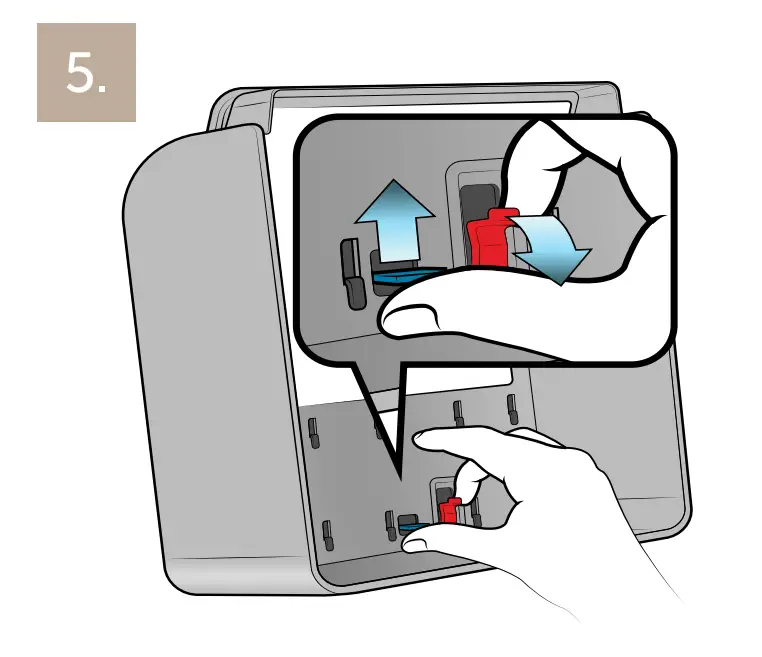 5.