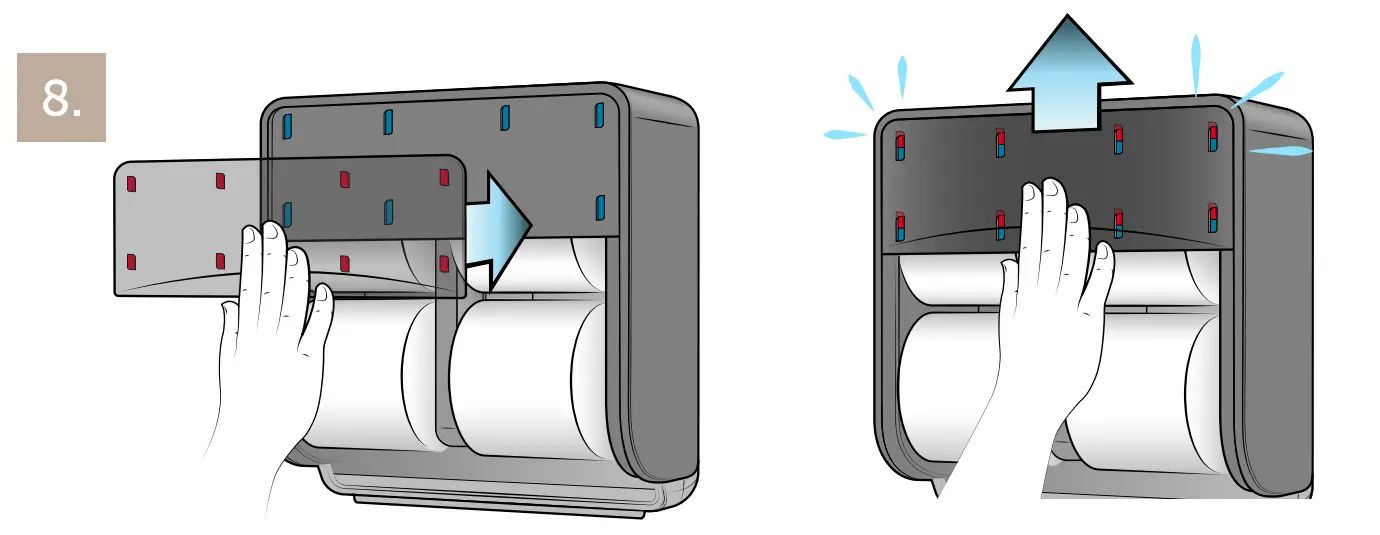 8.