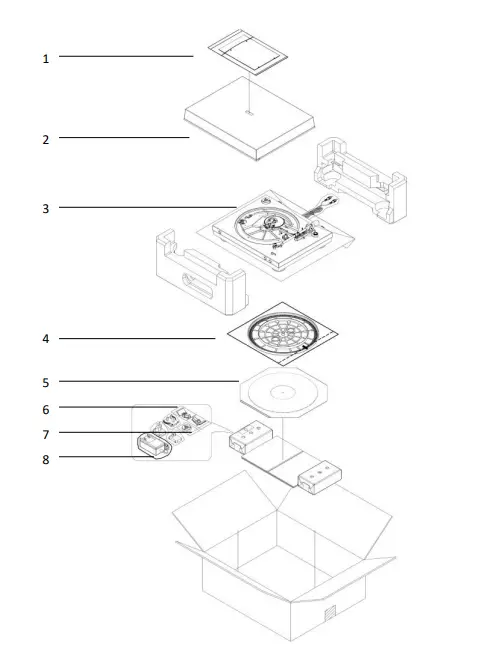 1
2
3
4
5
6
7
8