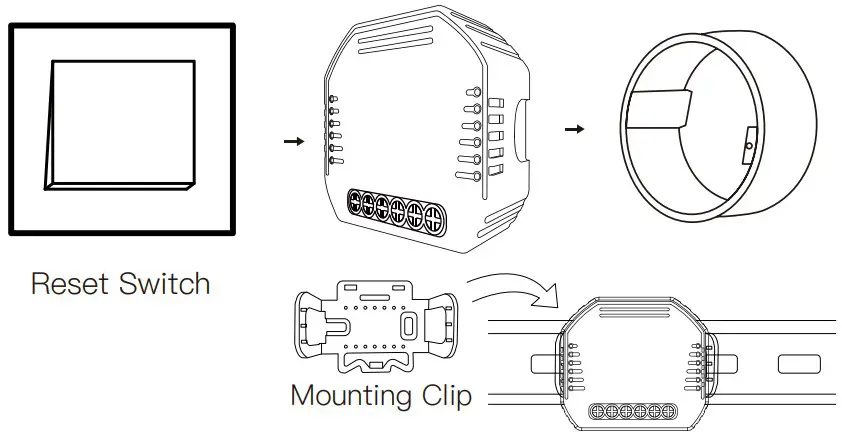 Reset Switch

Mounting Clip