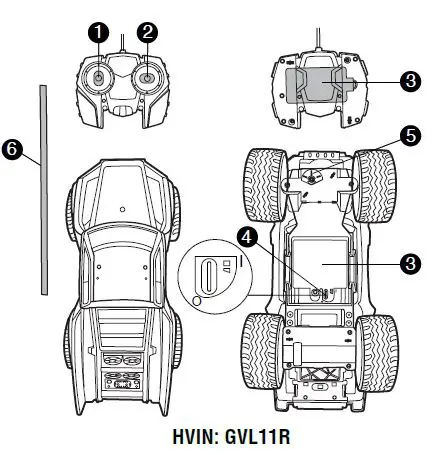 1
2
3
6
5
4
3
I
O
HVIN: GVL11R