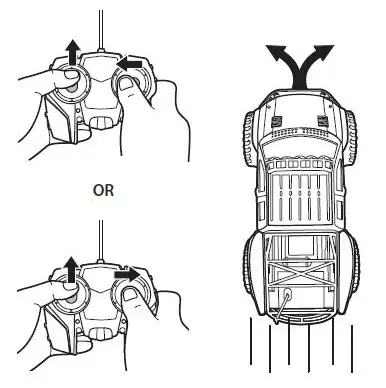 OR