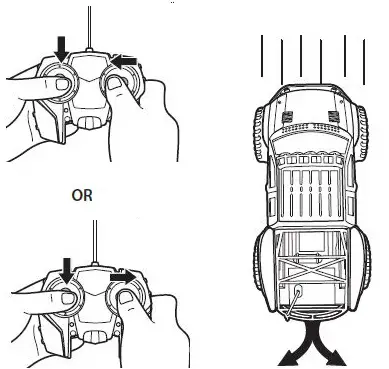 OR