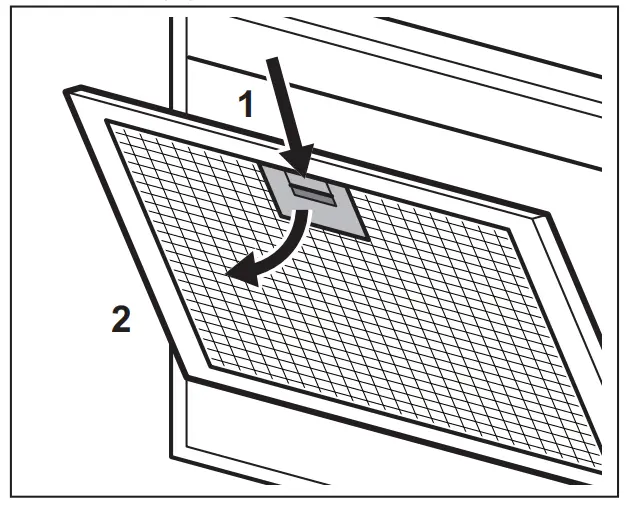 1

2