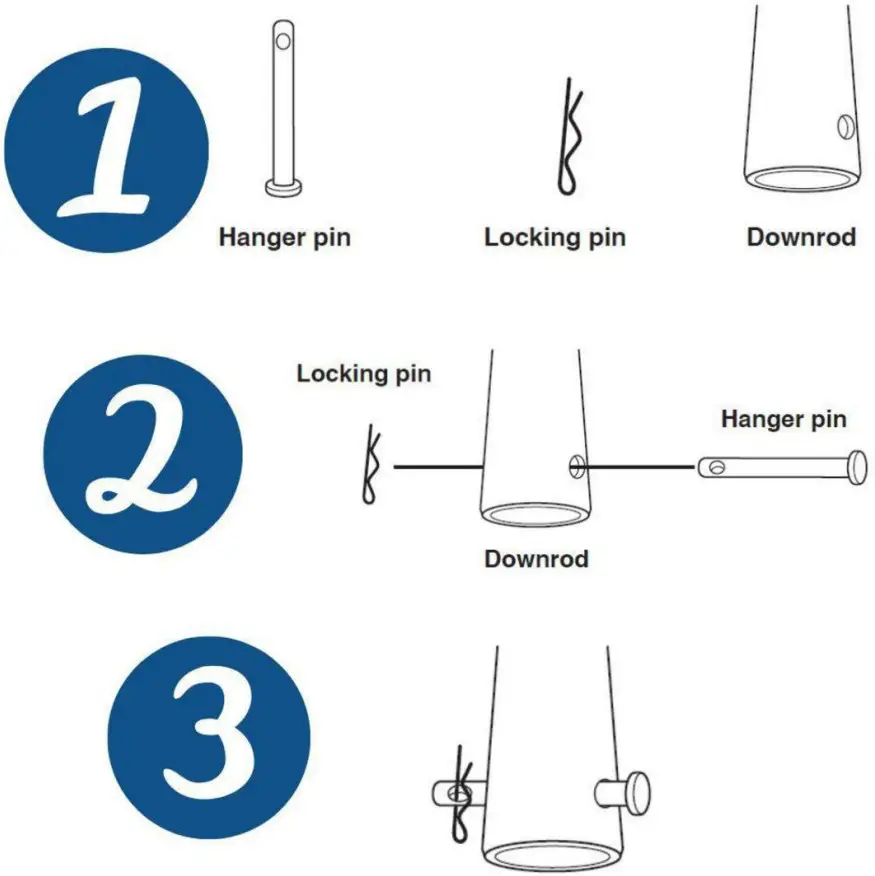 1

Hanger pin

Locking pin

Downrod

2

Locking pin

Hanger pin

Downrod

3