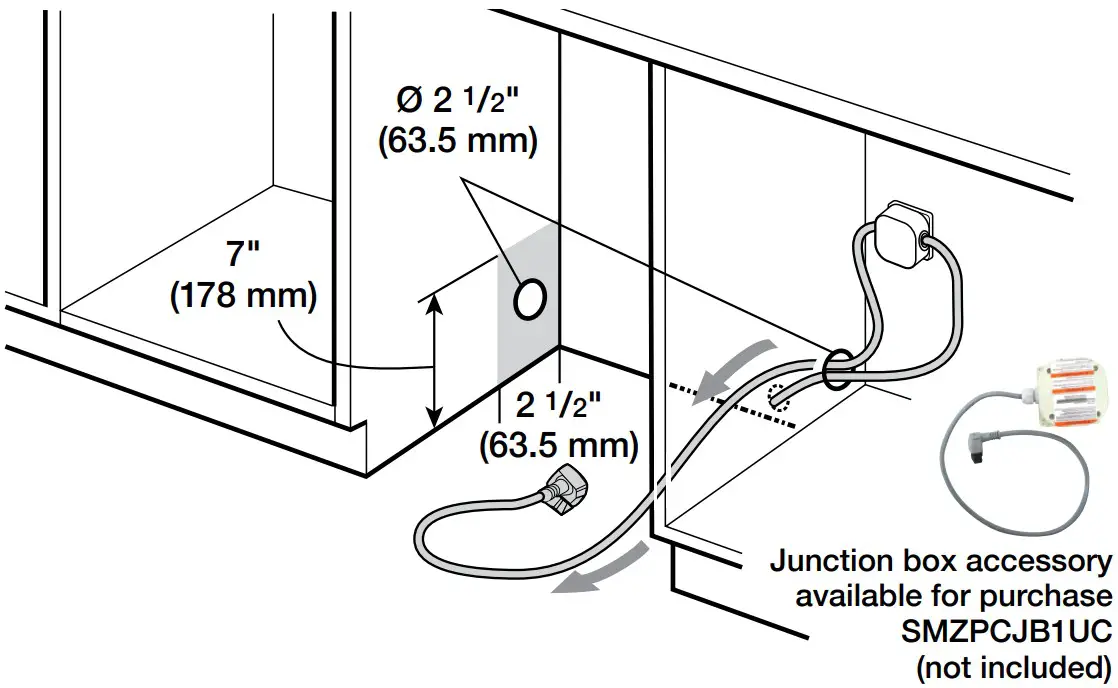 Ø 2 1/2"
(63.5 mm)

7"
(178 mm)

2 1/2"
(63.5 mm)

Junction box accessory available for purchase SMZPCJB1UC (not included)