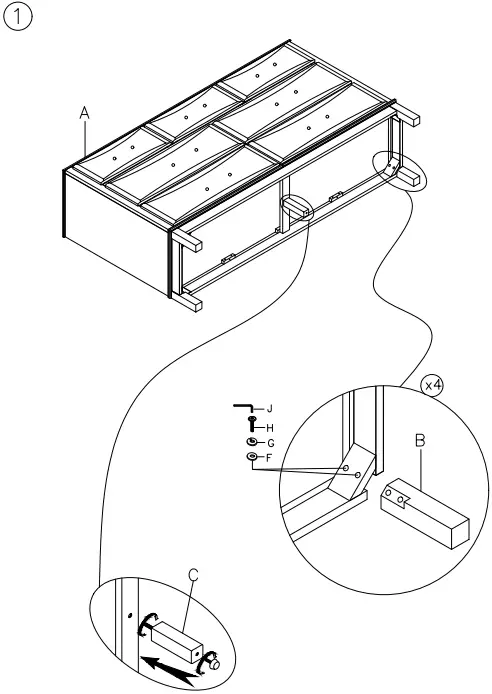 1

A

x4

J

H

G

F

B

C