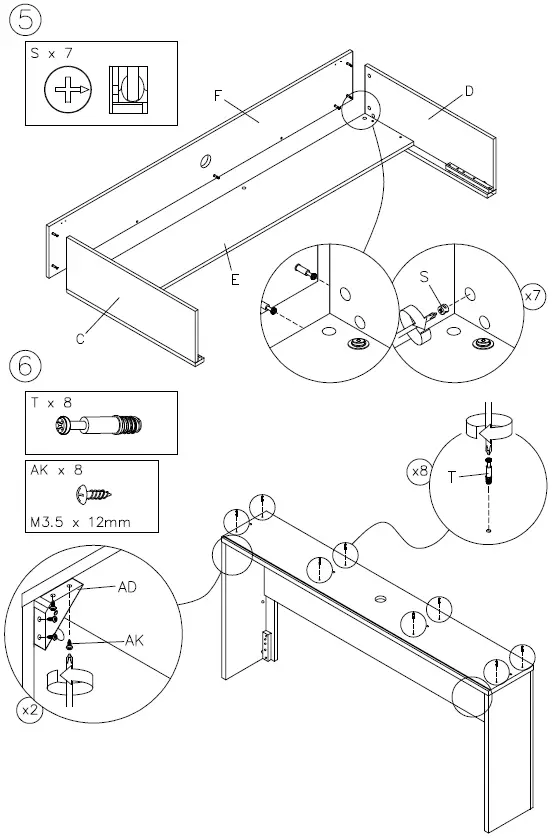 5

S x 7

F

D

E

C

S

x7

6

T x 8

AK x 8

M3.5 x 12mm

x8

T

AD

AK

x2