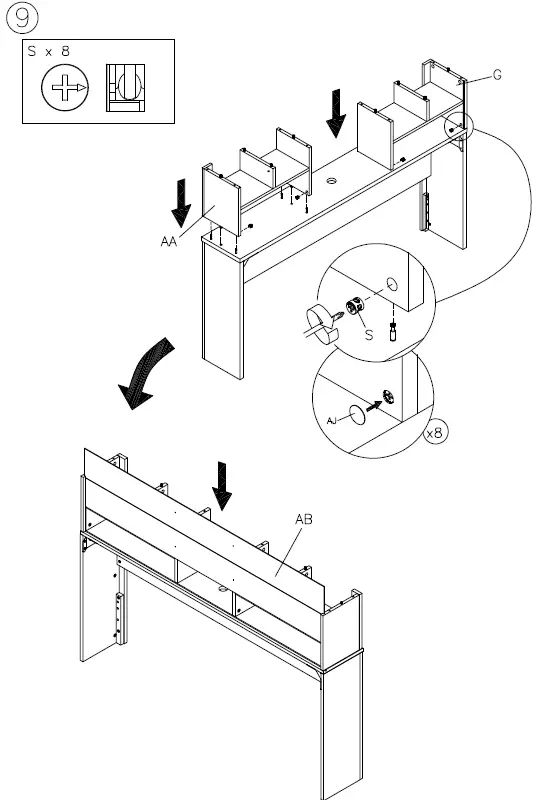 9

S x 8

G

AA

S

AJ

x8

AB