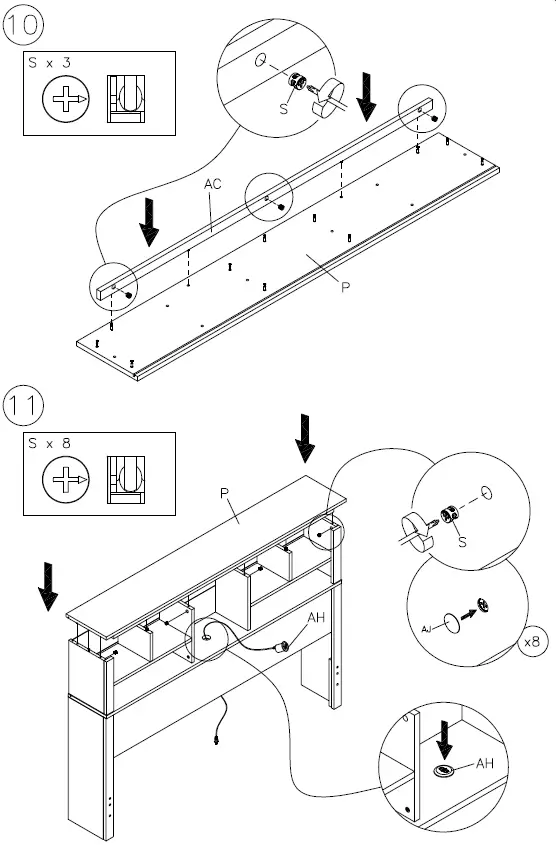 10

S x 3

S

AC

P

11

S x 8

P

S

AH

AJ

x8

AH