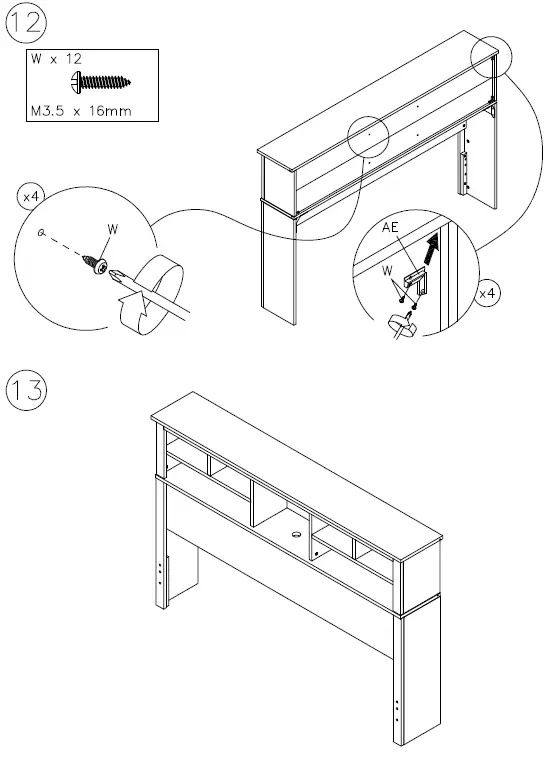 12

W x 12

M3.5 x 16mm

x4

W

AE

W

x4

13