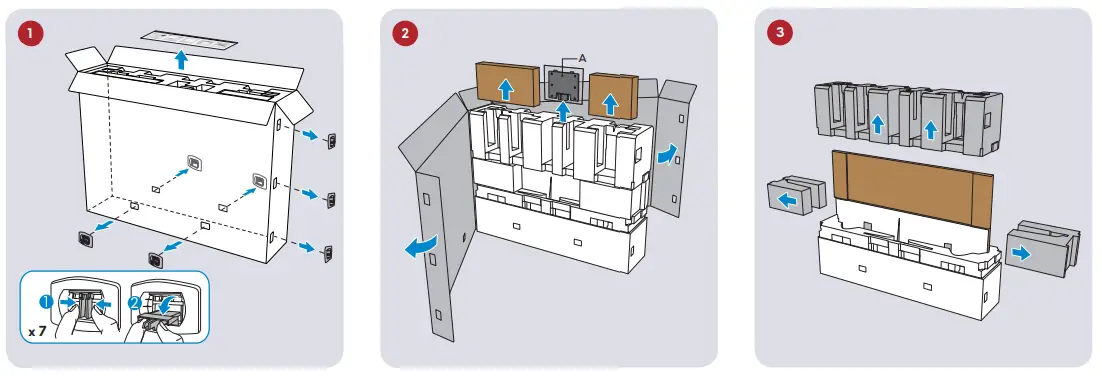 1

1 2

x 7

2

A

3