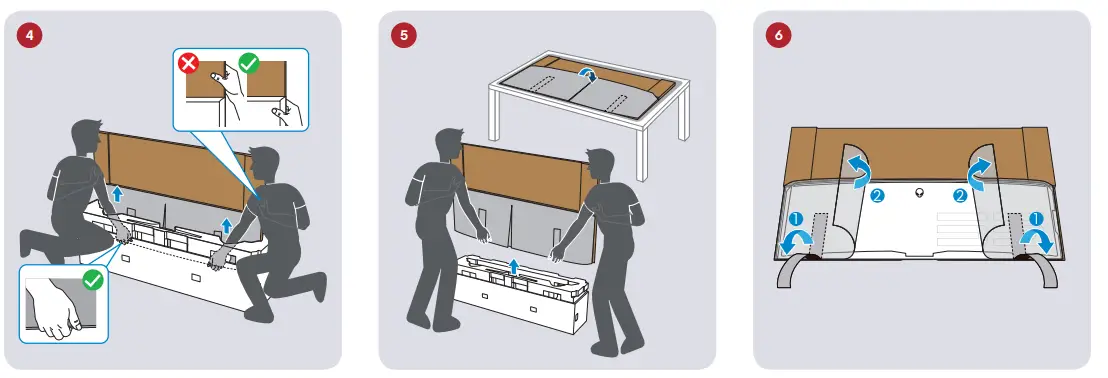 4

5

6

1 2 2 1