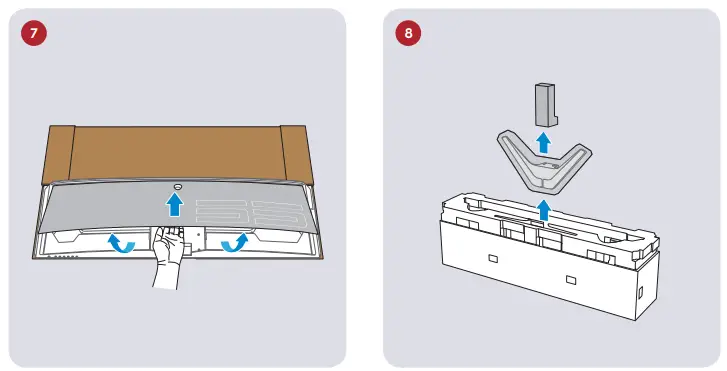 7

8