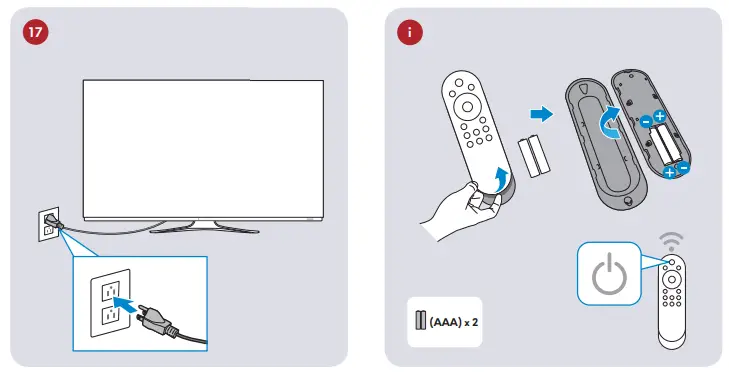 17

i

(AAA) x 2