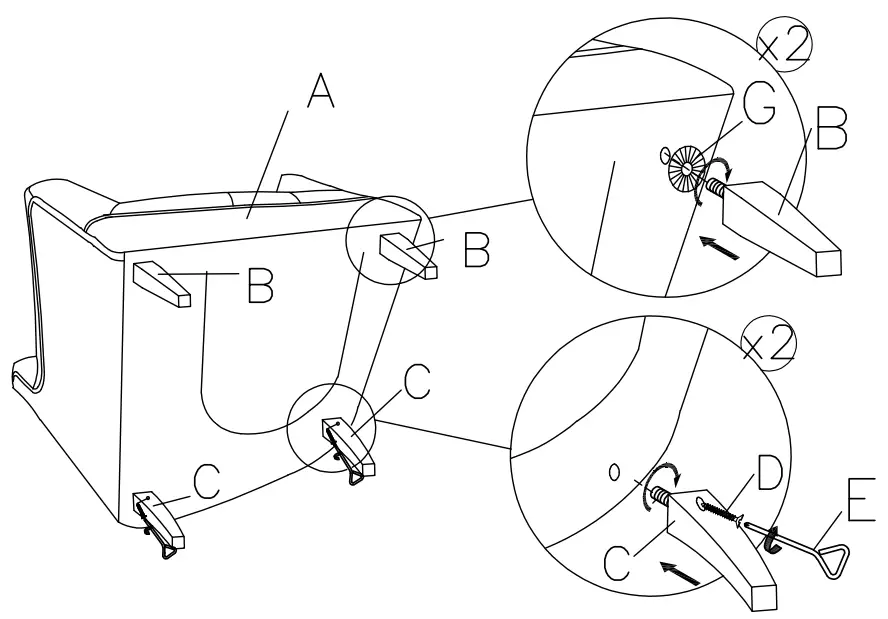 A
B
B
C
C
x2
G
B
x2
D
E
C