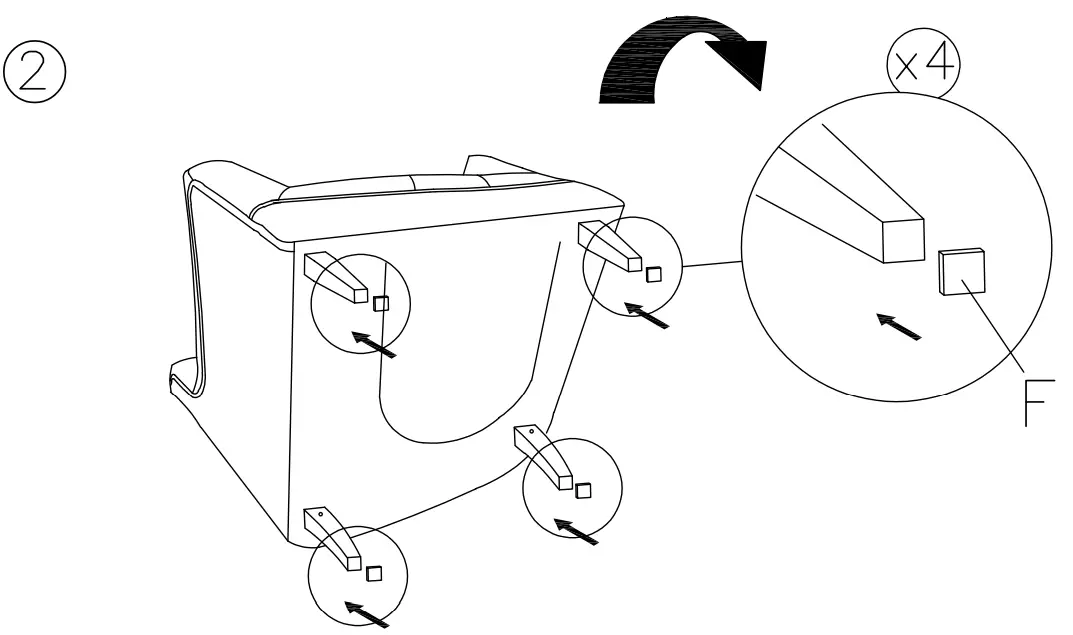 ②

x4

F