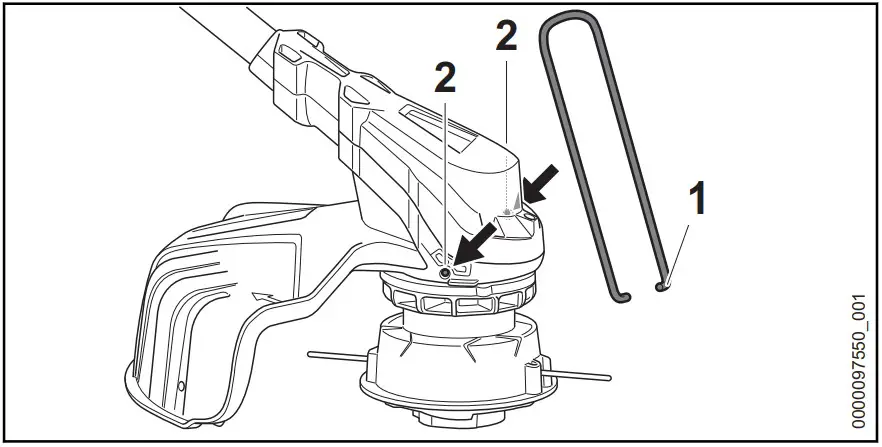 2
2
1
0000097550_001