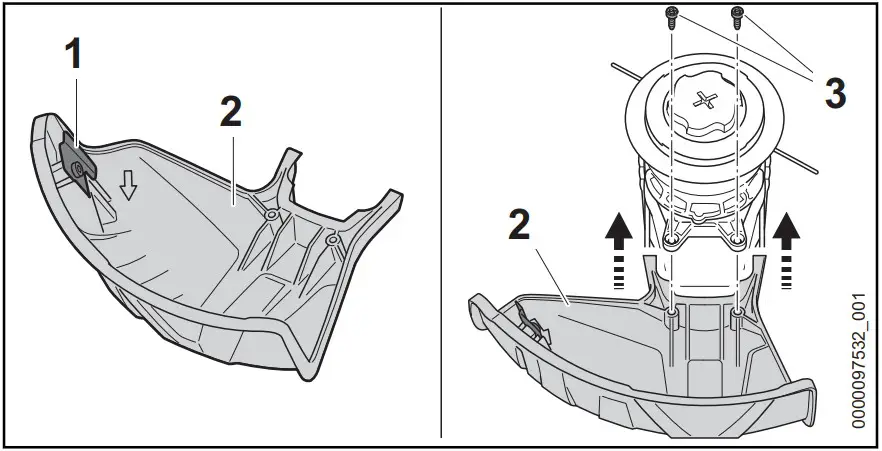 1
2
3
2
0000097532_001