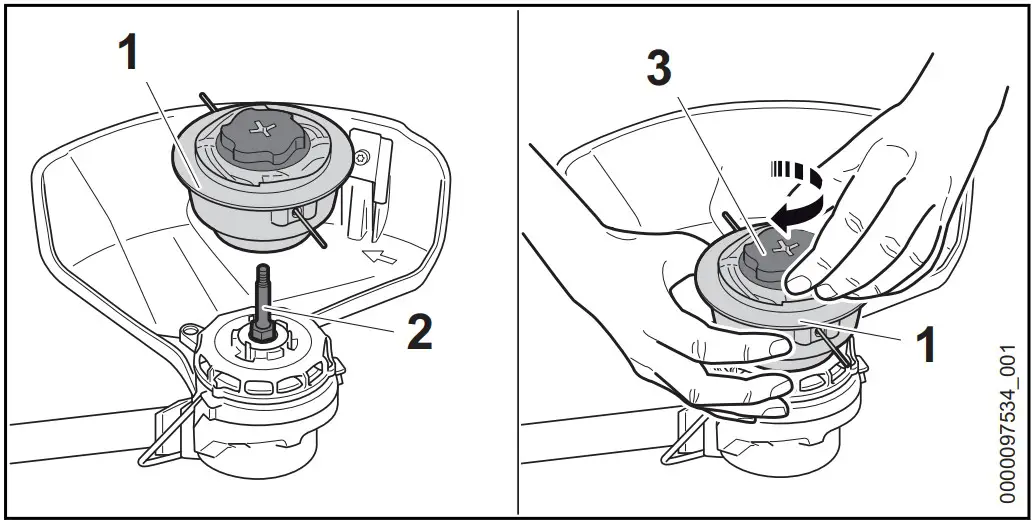 1
2
3
1
0000097534_001