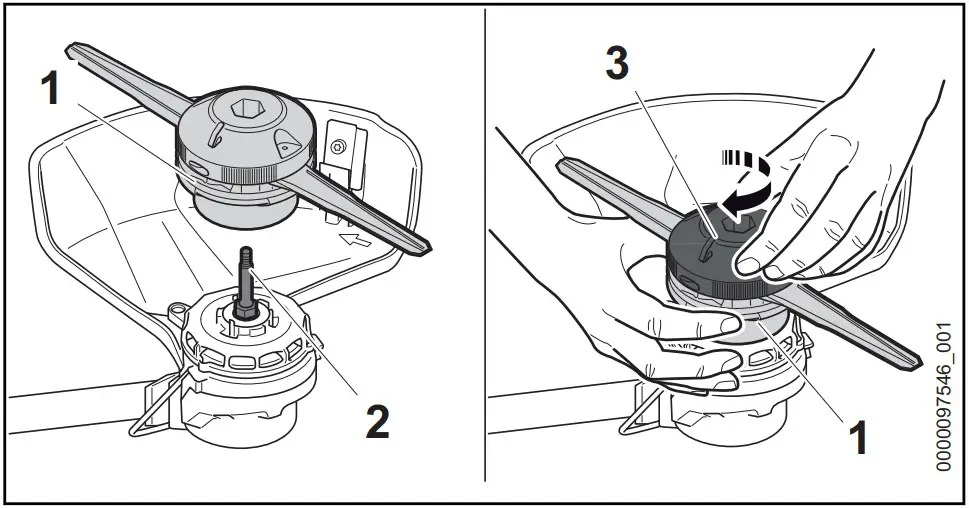 1

2

3

1

0000097546_001