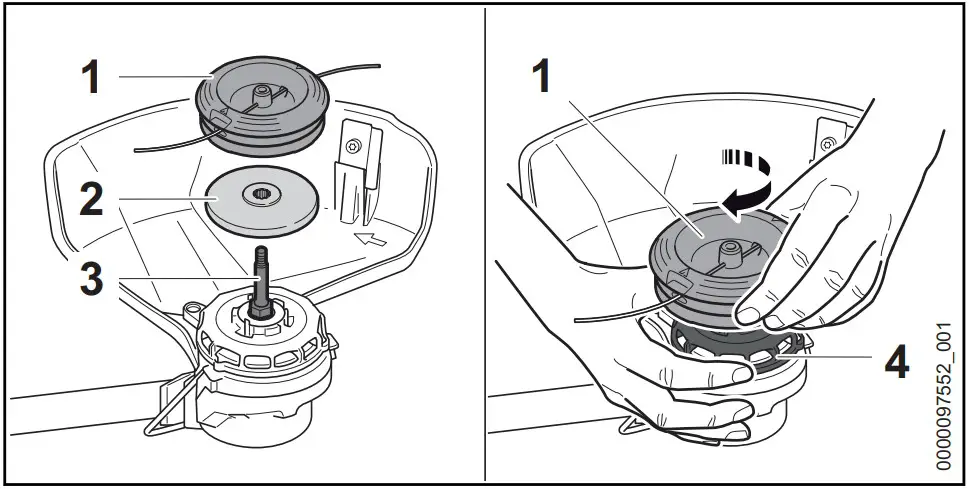 1
2
3
1
4
0000097552_001