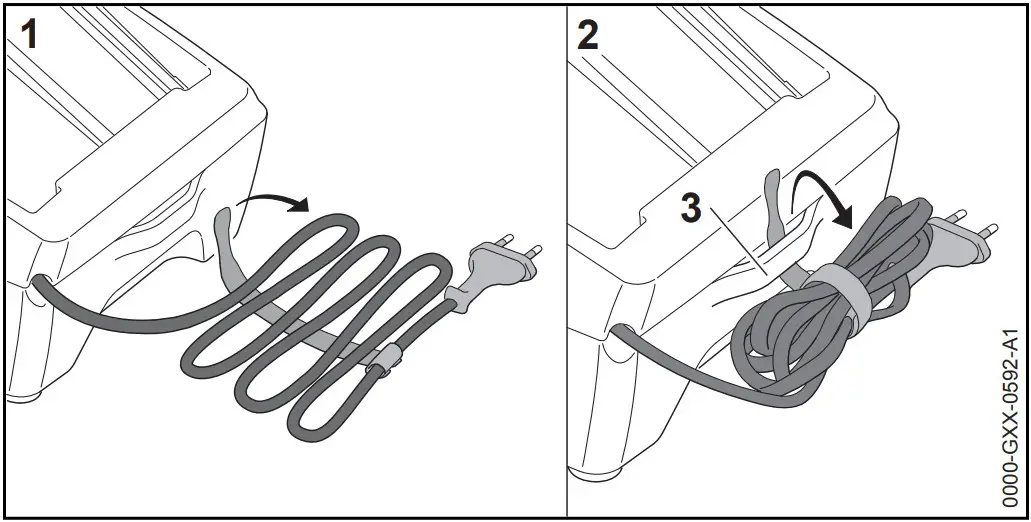 1

2

3

0000-GXX-0592-A1